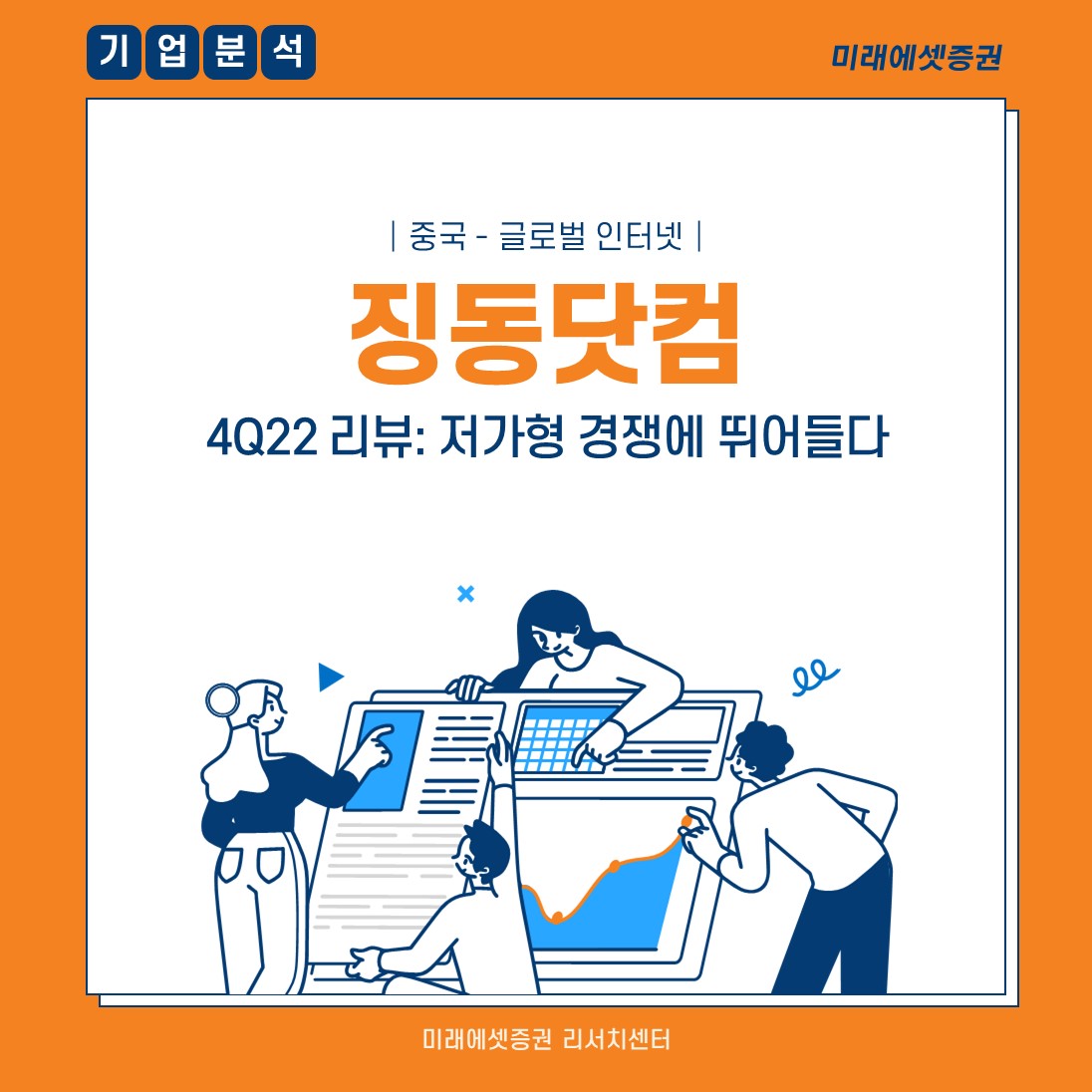 기업분석

미래에셋증권

| 중국 - 글로벌 인터넷 |

징동닷컴

4Q22 리뷰: 저가형 경쟁에 뛰어들다

미래에셋증권 리서치센터